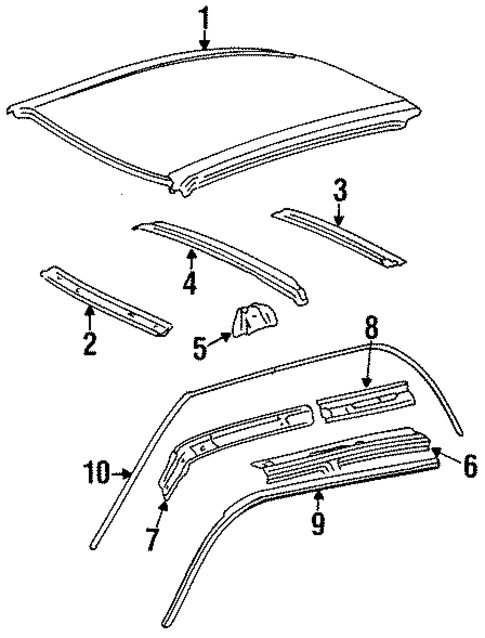 1
3
4
2
5
8
10
6
7
9