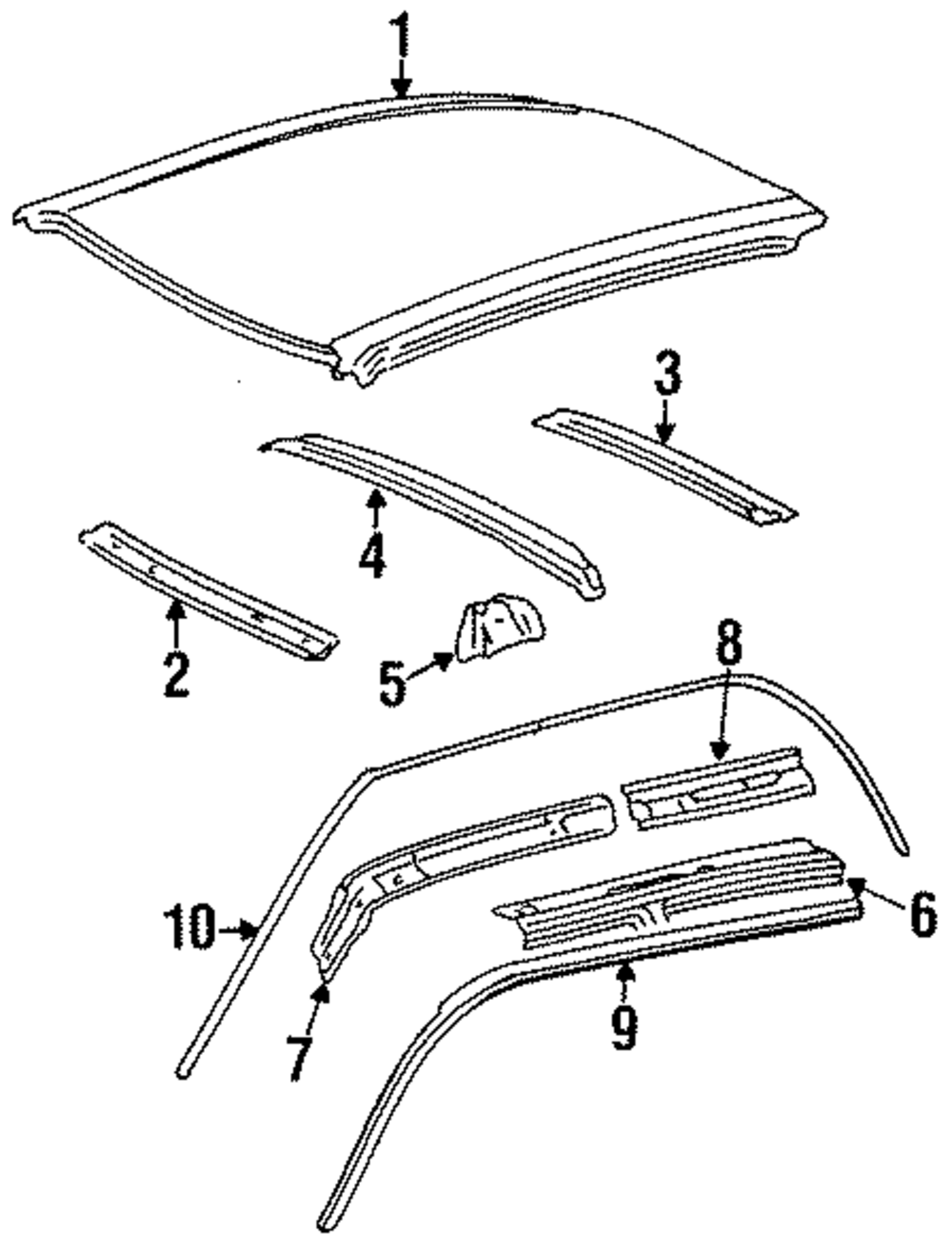 1
3
4
2
5
8
10
6
7
9