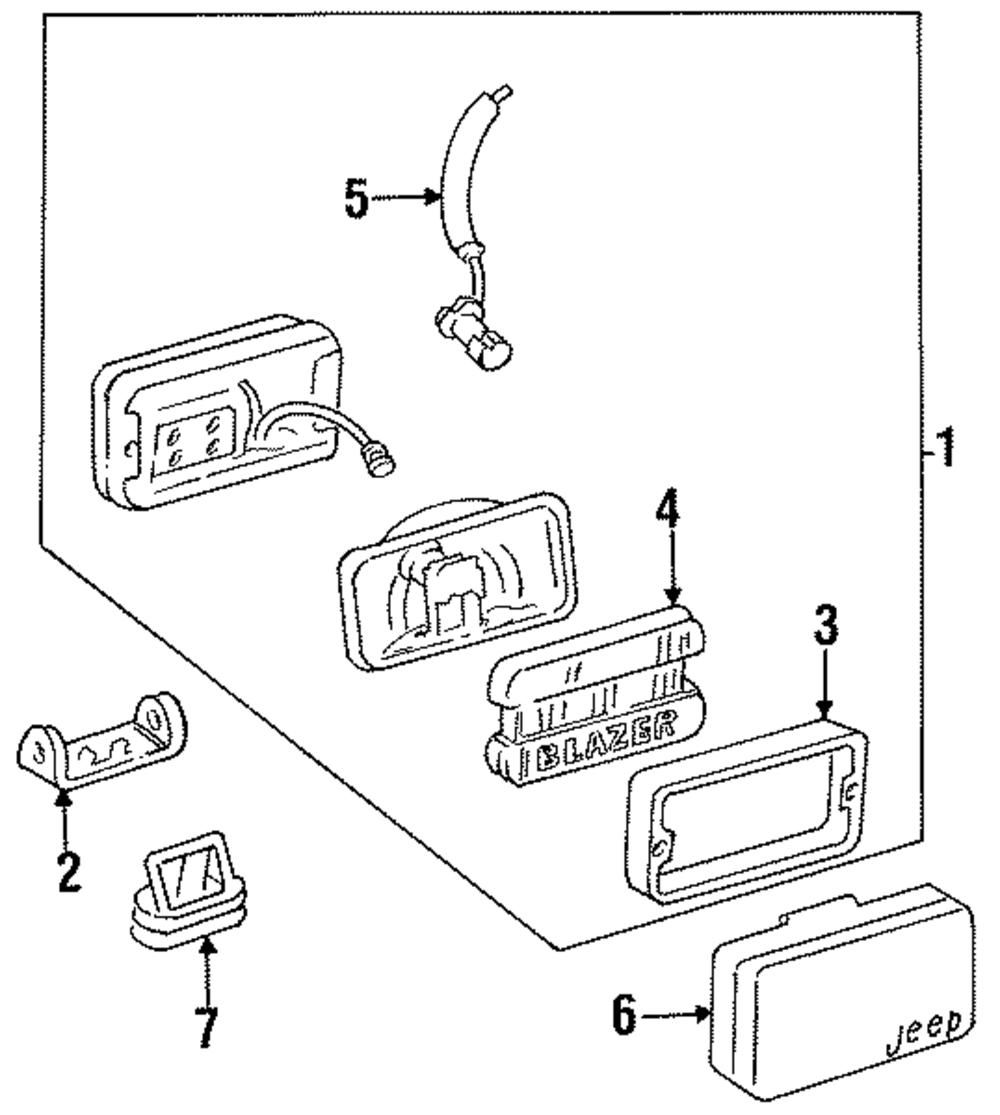 5
1
4
3
BLAZER
2
7
6
Jeep