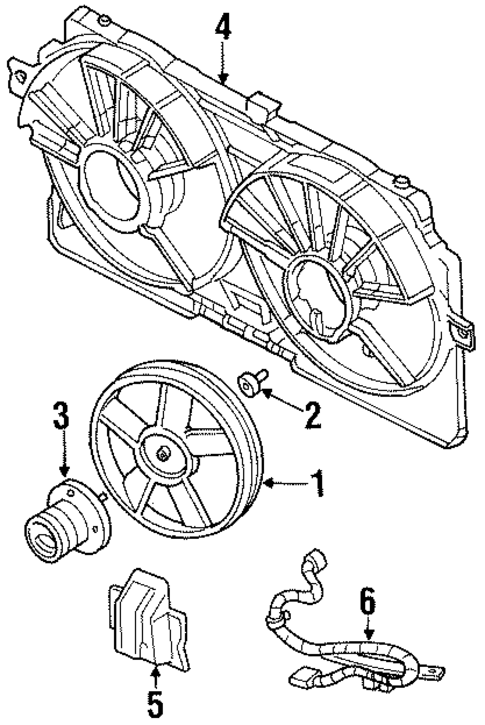 4
2
3
1
6
5