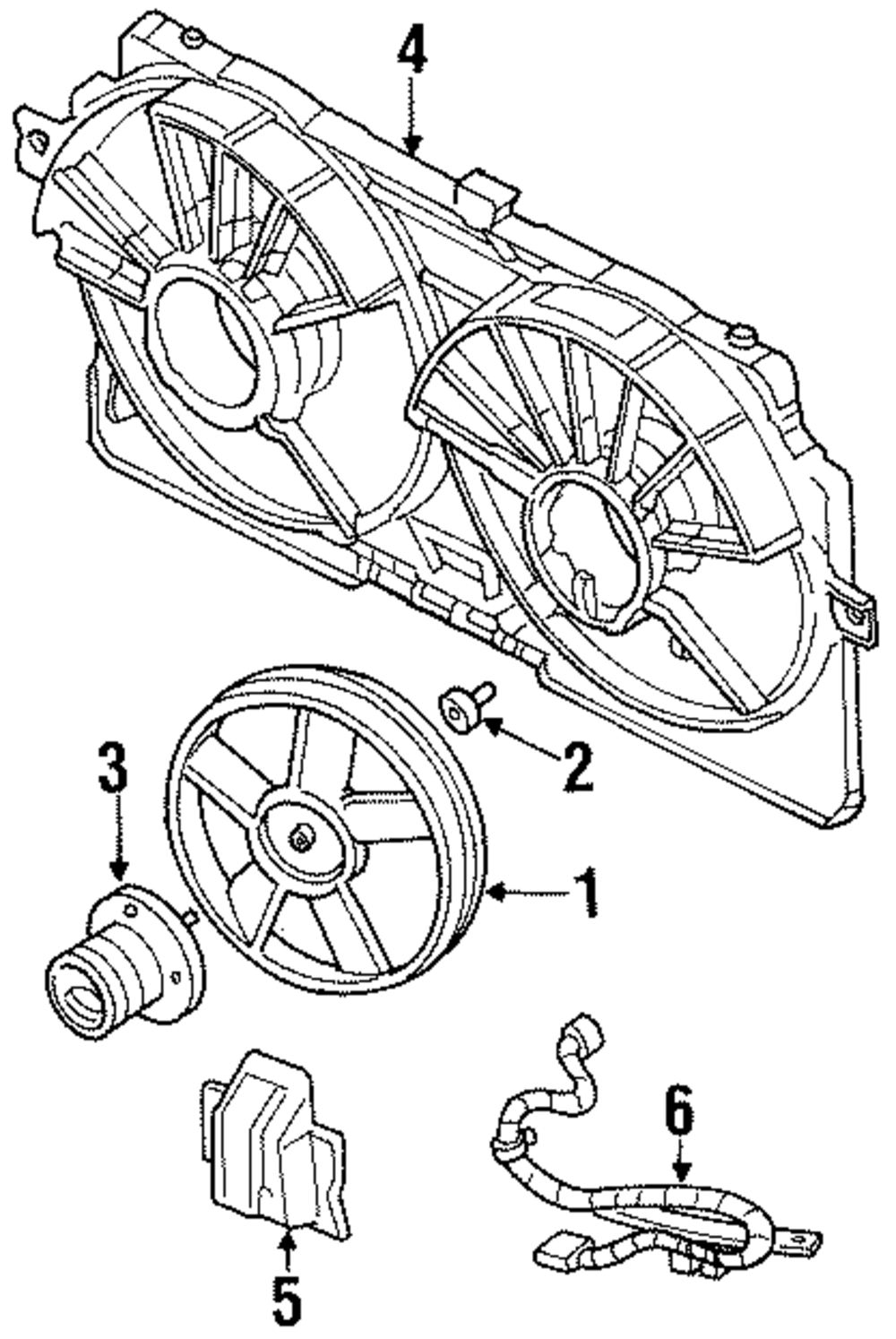 4
2
3
1
6
5