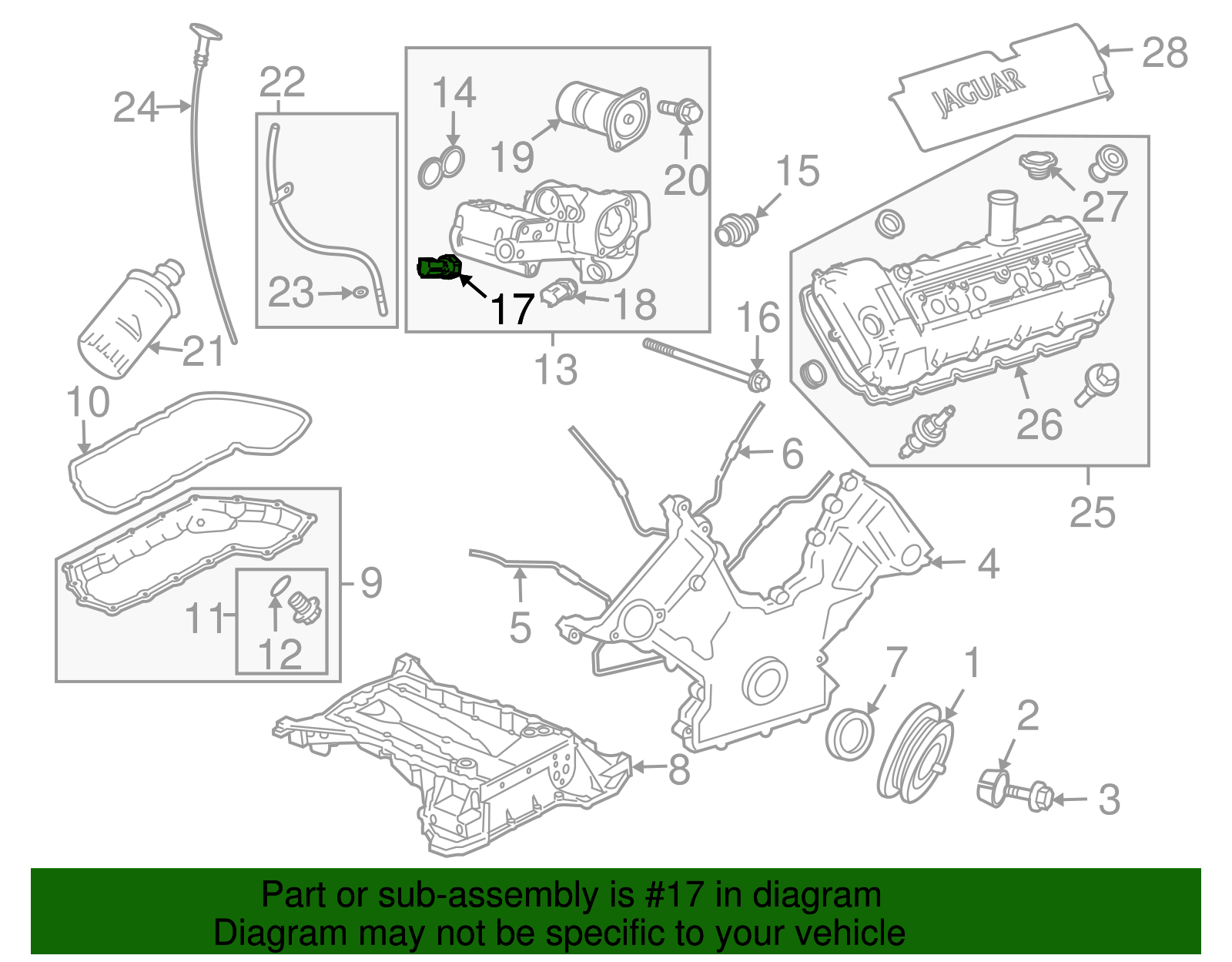 24
22
14
19
20
28
JAGUAR
15
27
23
17
18
21
13
16
26
10
6
25
4
9
11
12
5
7
1
2
8
3

Part or sub-assembly is #17 in diagram
Diagram may not be specific to your vehicle