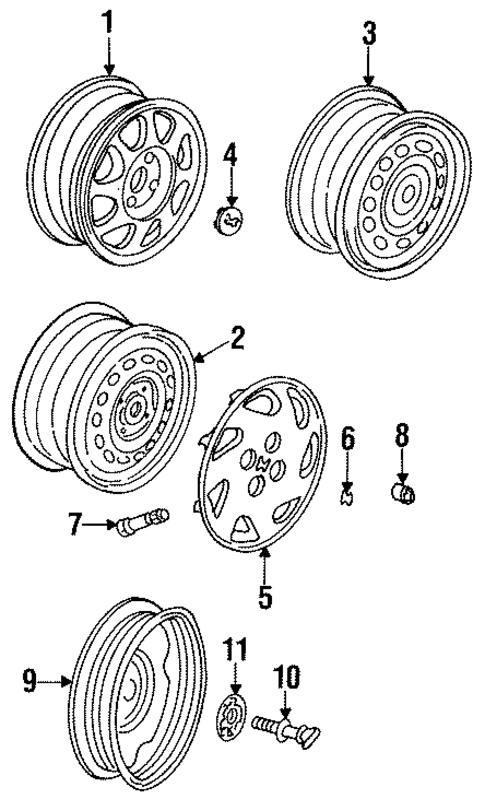 1
3
4
2
6
8
7
5
11
10
9