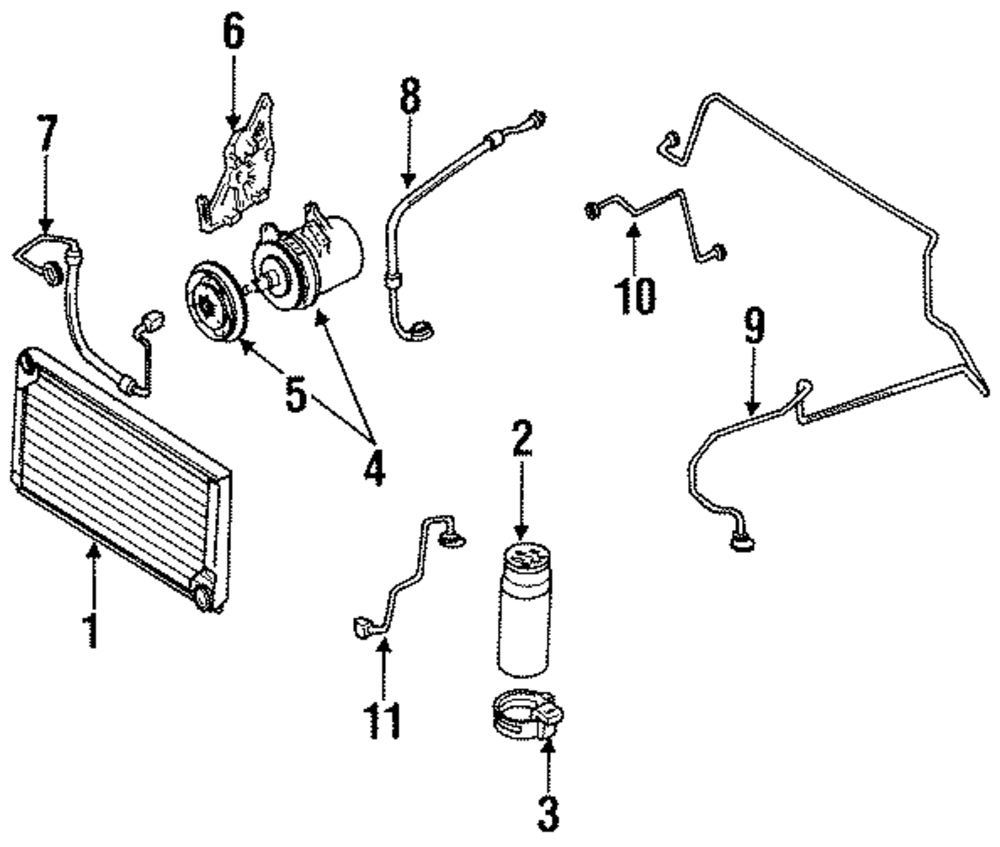 6
7
8
10
9
5
4
2
1
11
3