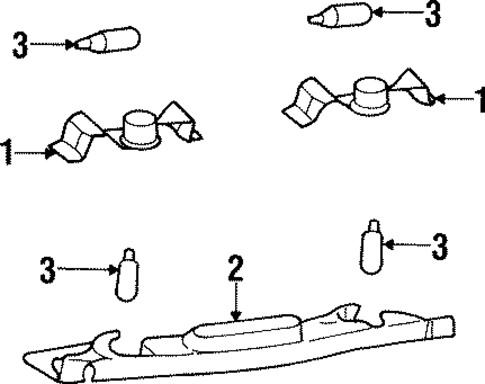 3
3
1
1
3
3
2