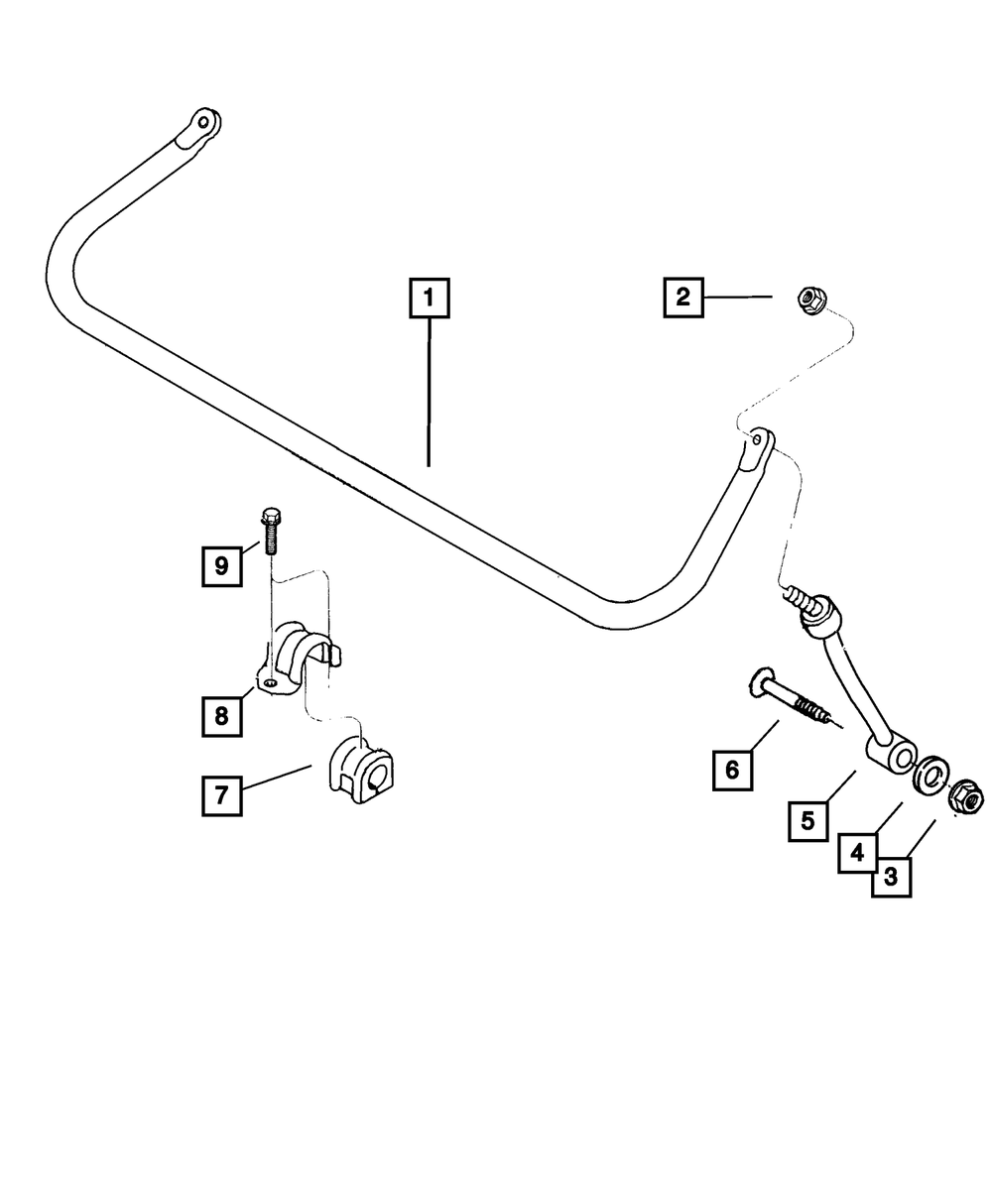 1
2
9
8
7
6
5
4
3