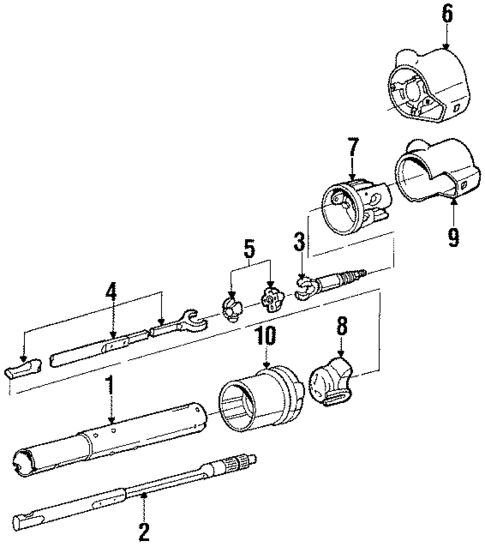 6
7
9
5
3
4
10
8
1
2