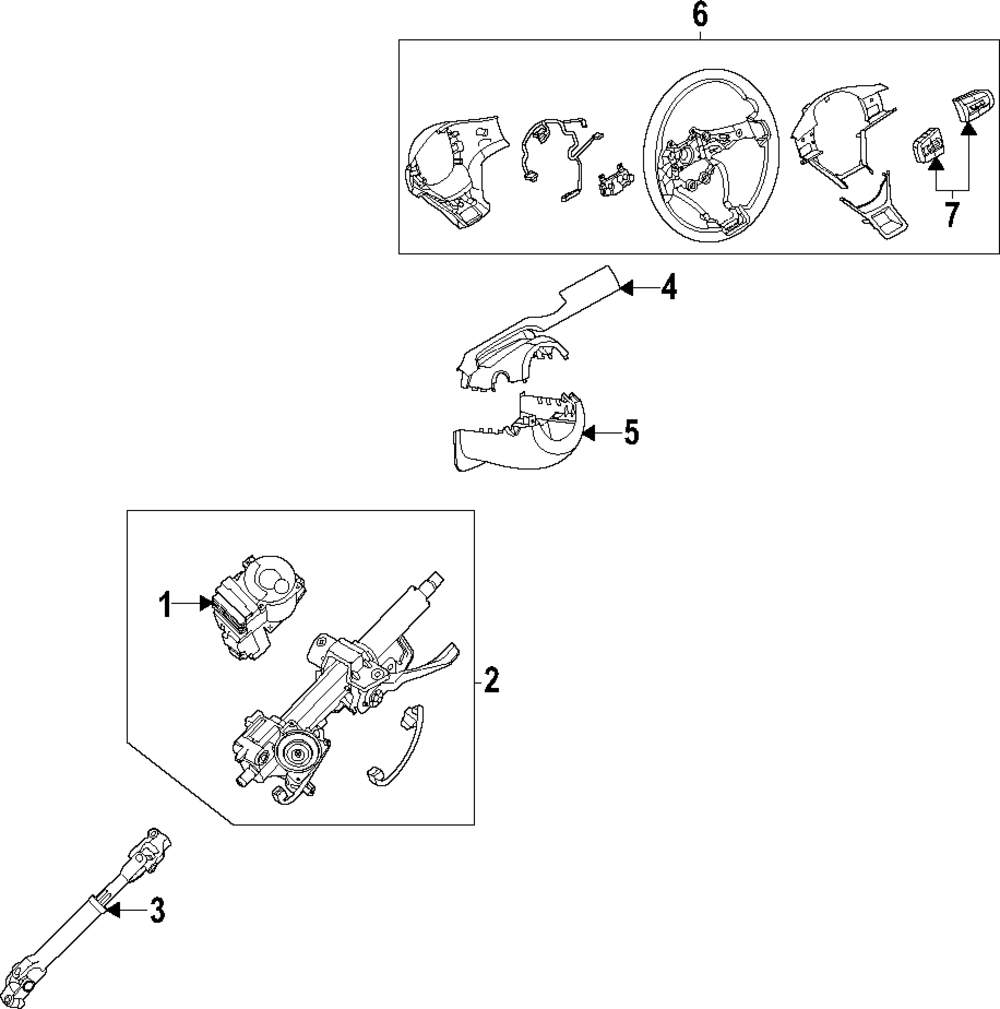 6
7
4
5
1
2
3