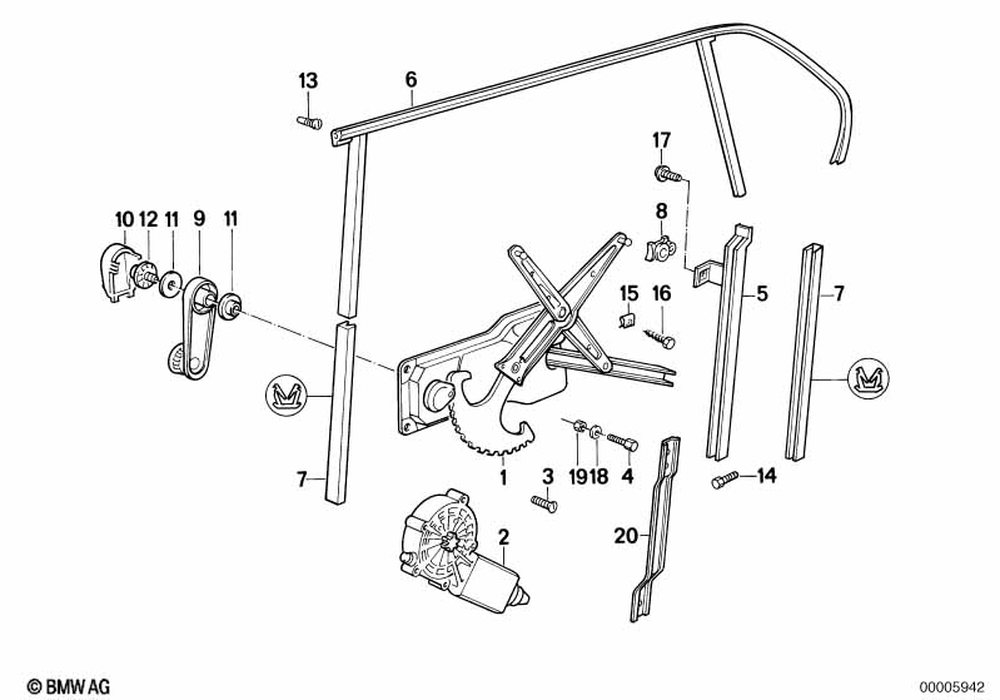 13
6
17
10 12 11 9 11
8
15 16
5
7
7
1
3
19 18 4
14
2
20
© BMW AG
00005942