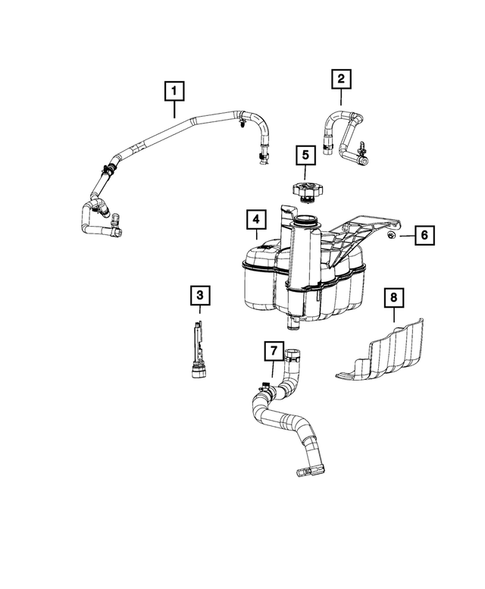 1
2
5
4
6
3
8
7