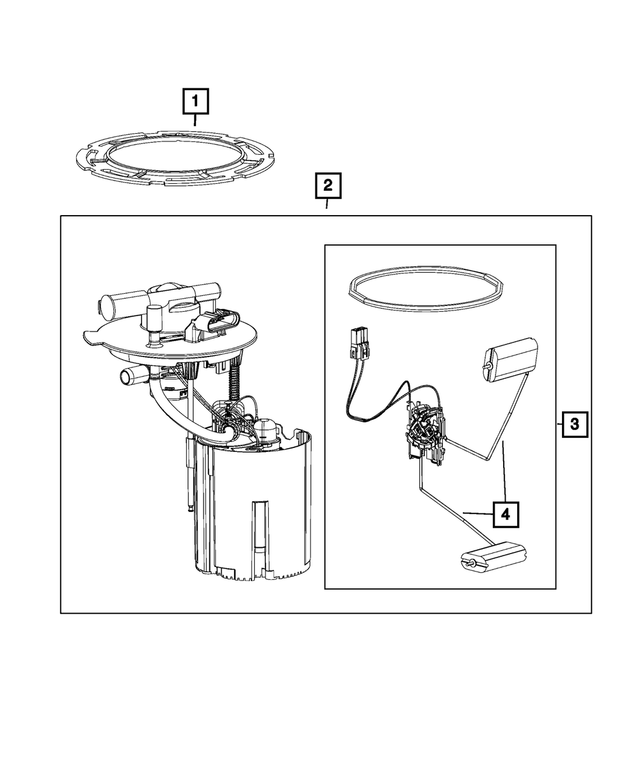 1
2
3
4