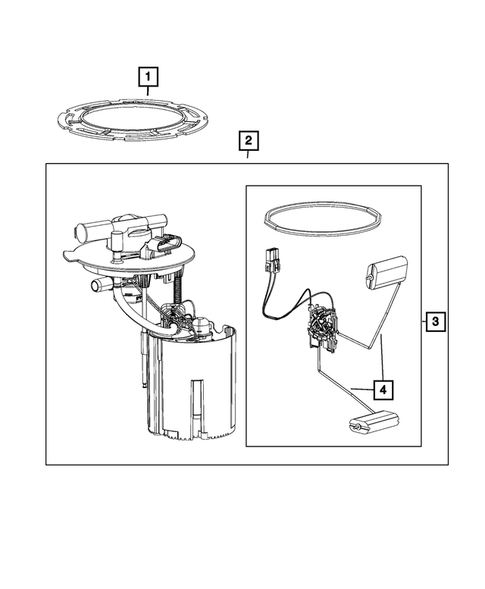 1
2
3
4