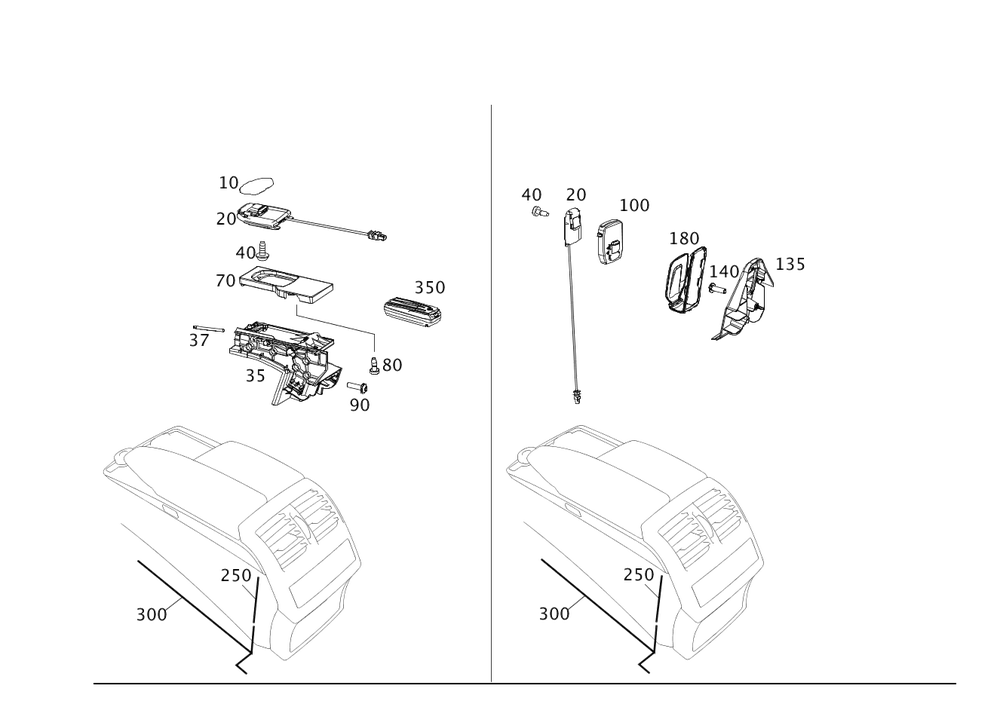 10
20
40
70
350
37
35
80
90
250
300

40
20
100
180
140
135
250
300