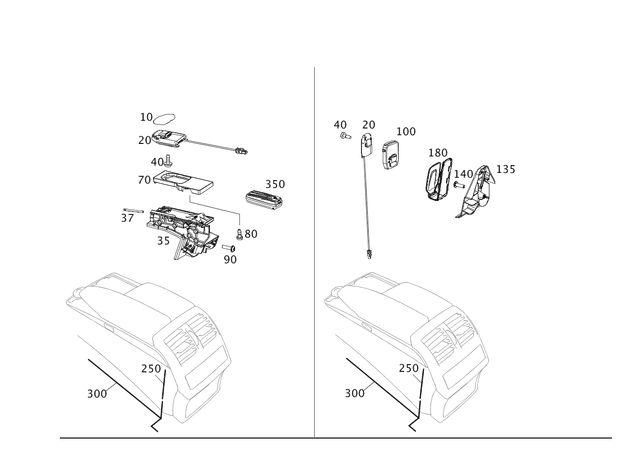 10
20
40
70
350
37
35
80
90
250
300

40
20
100
180
140
135
250
300