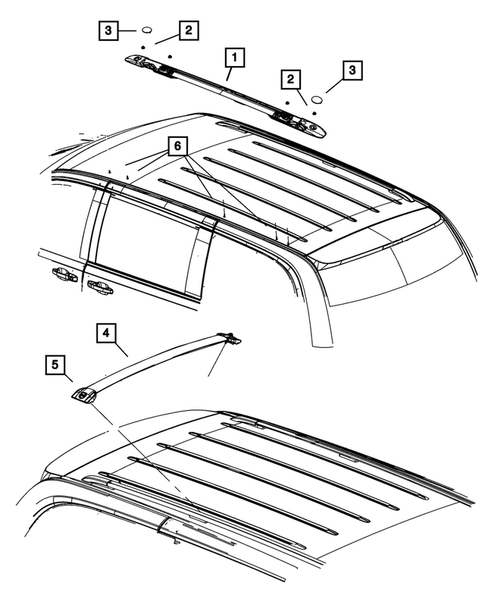 3
2
1
2
3
6
4
5