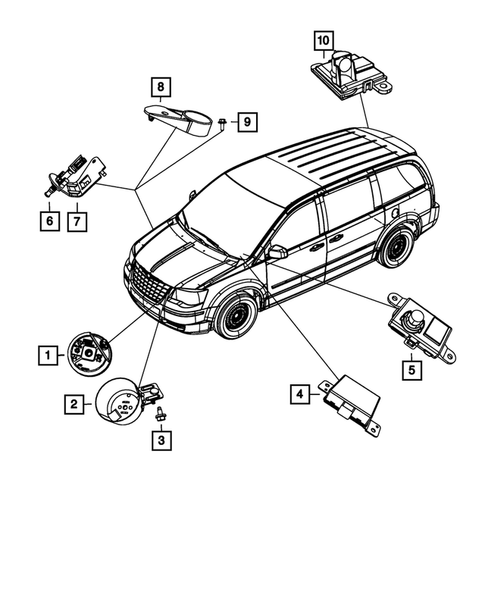 10
8
9
6
7
1
2
3
4
5