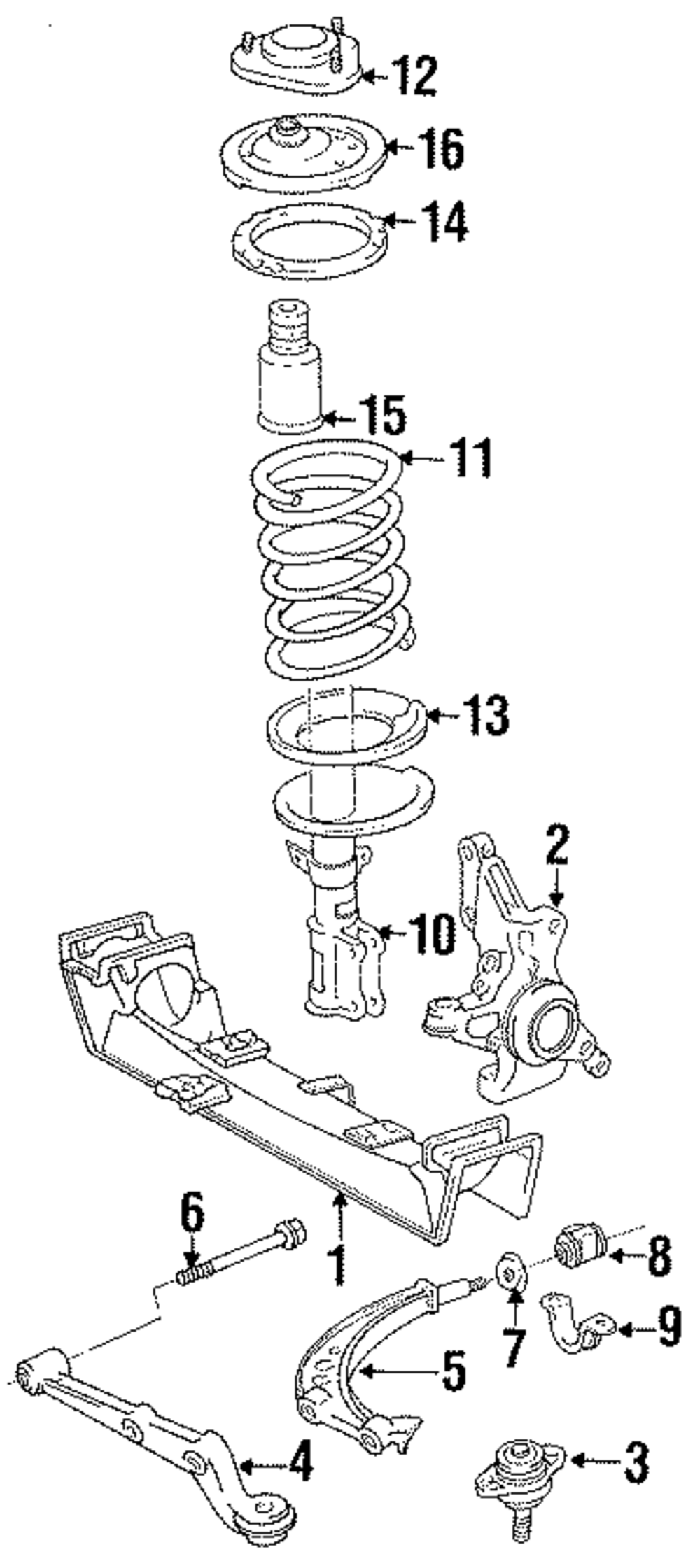 12
16
14
15
11
13
2
10
6
1
8
7
9
5
4
3