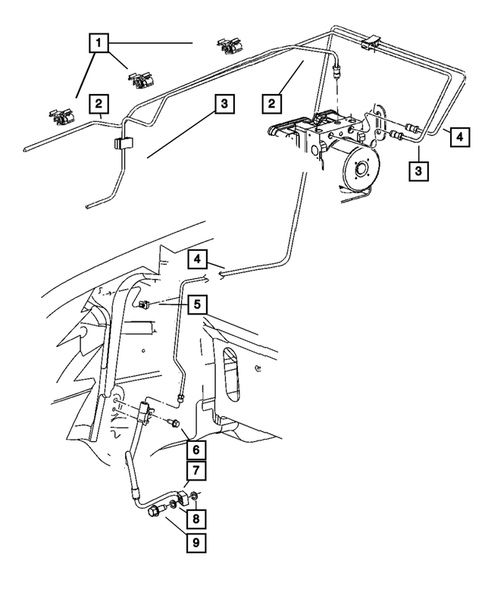 1
2
3
2
4
3
4
5
6
7
8
9