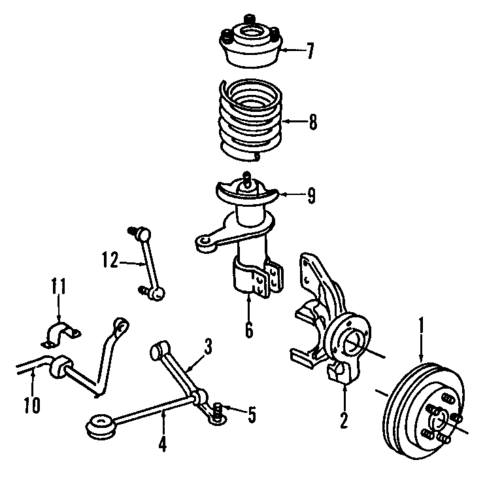 7
8
9
12
11
6
3
1
10
5
2
4