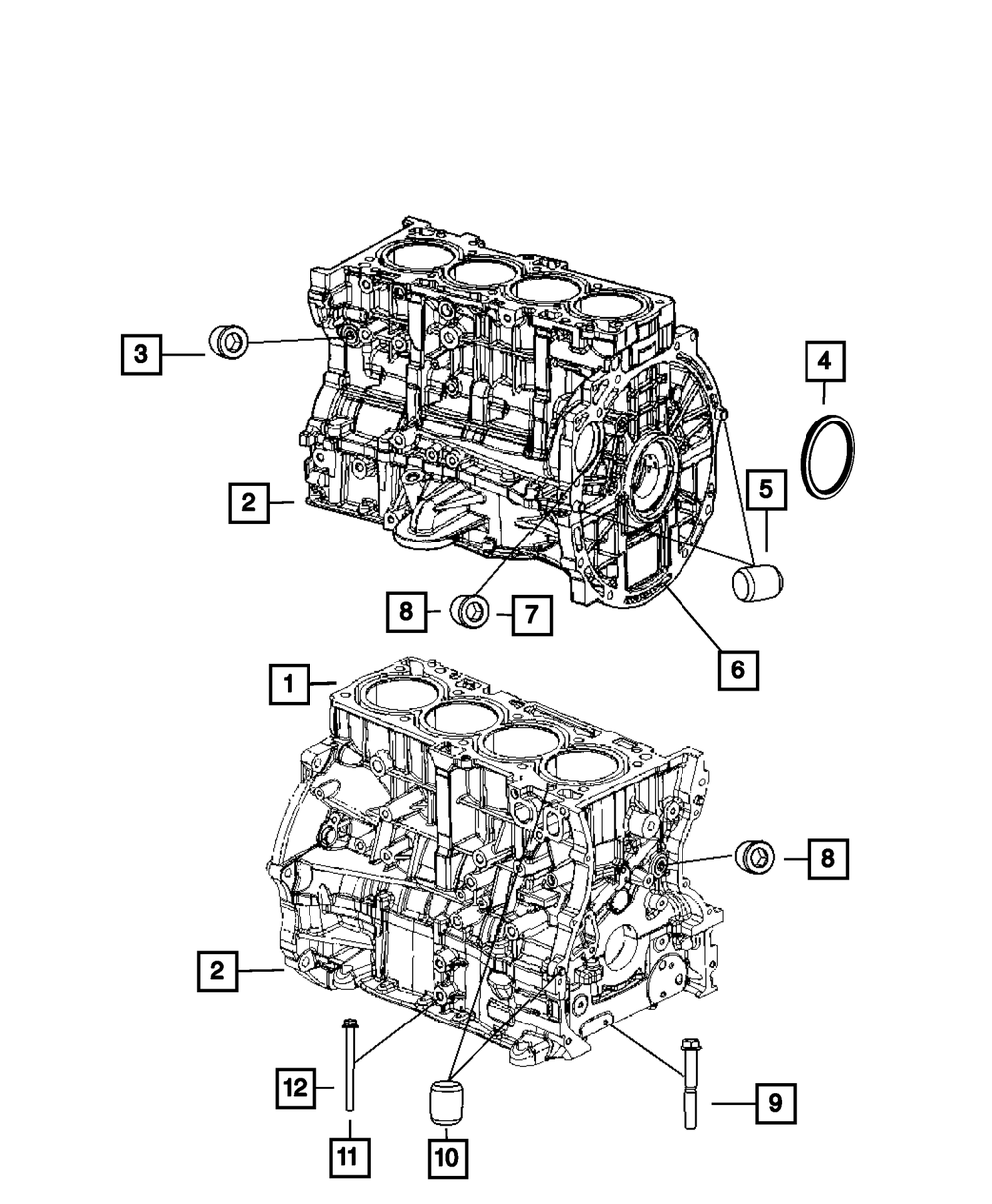 3
4
2
5
8
7
6
1
8
2
12
9
11
10