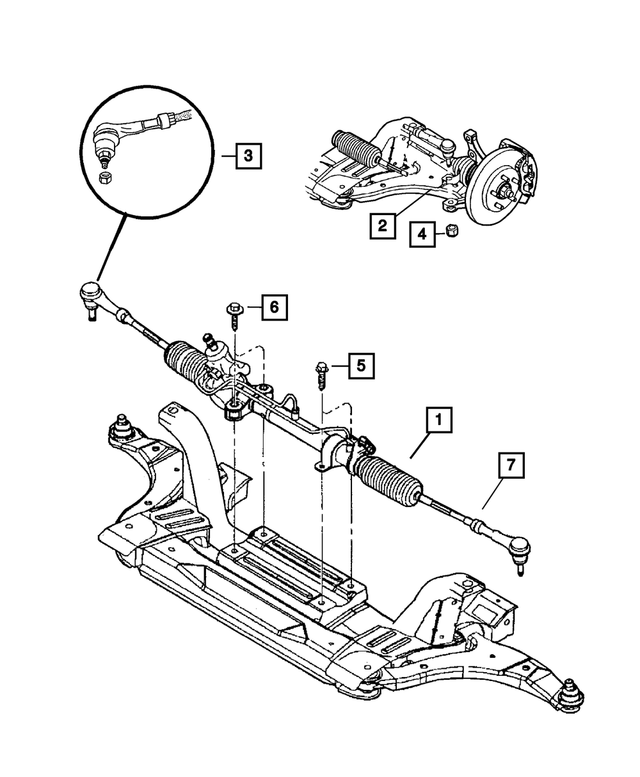 3
2
4
6
5
1
7