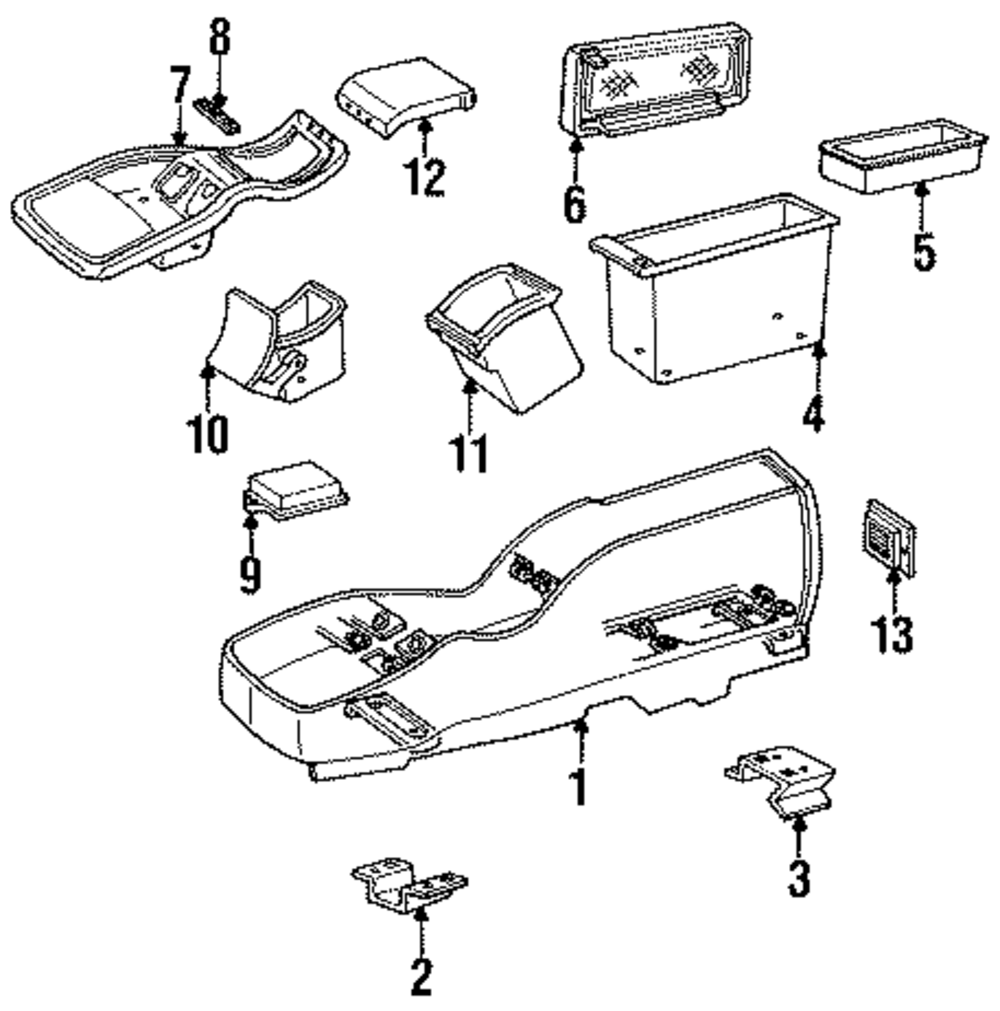 8
7
12
6
5
10
11
4
9
13
1
3
2