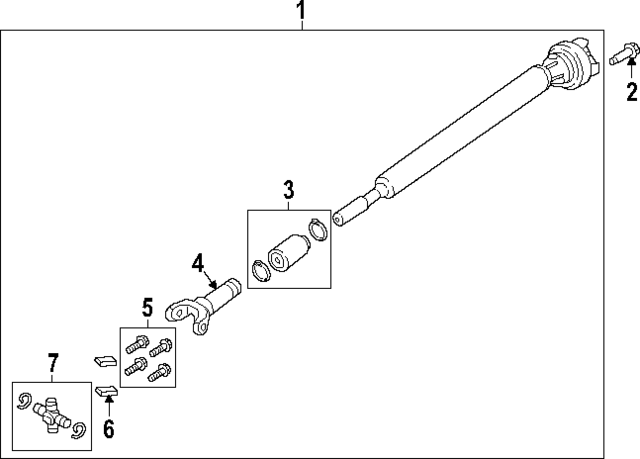 1
2
3
4
5
7
6