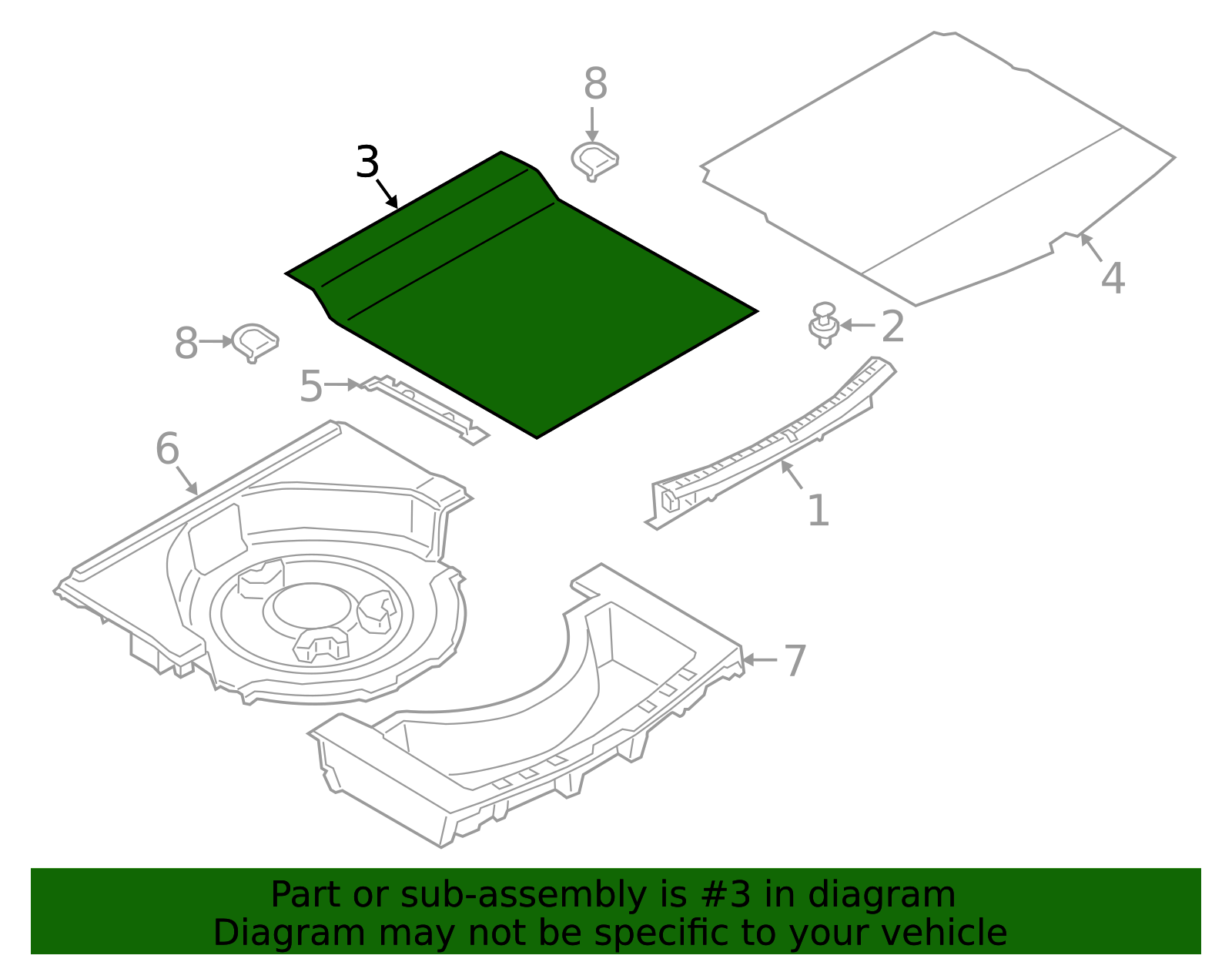 8
3
4
8
2
5
6
1
7

Part or sub-assembly is #3 in diagram
Diagram may not be specific to your vehicle