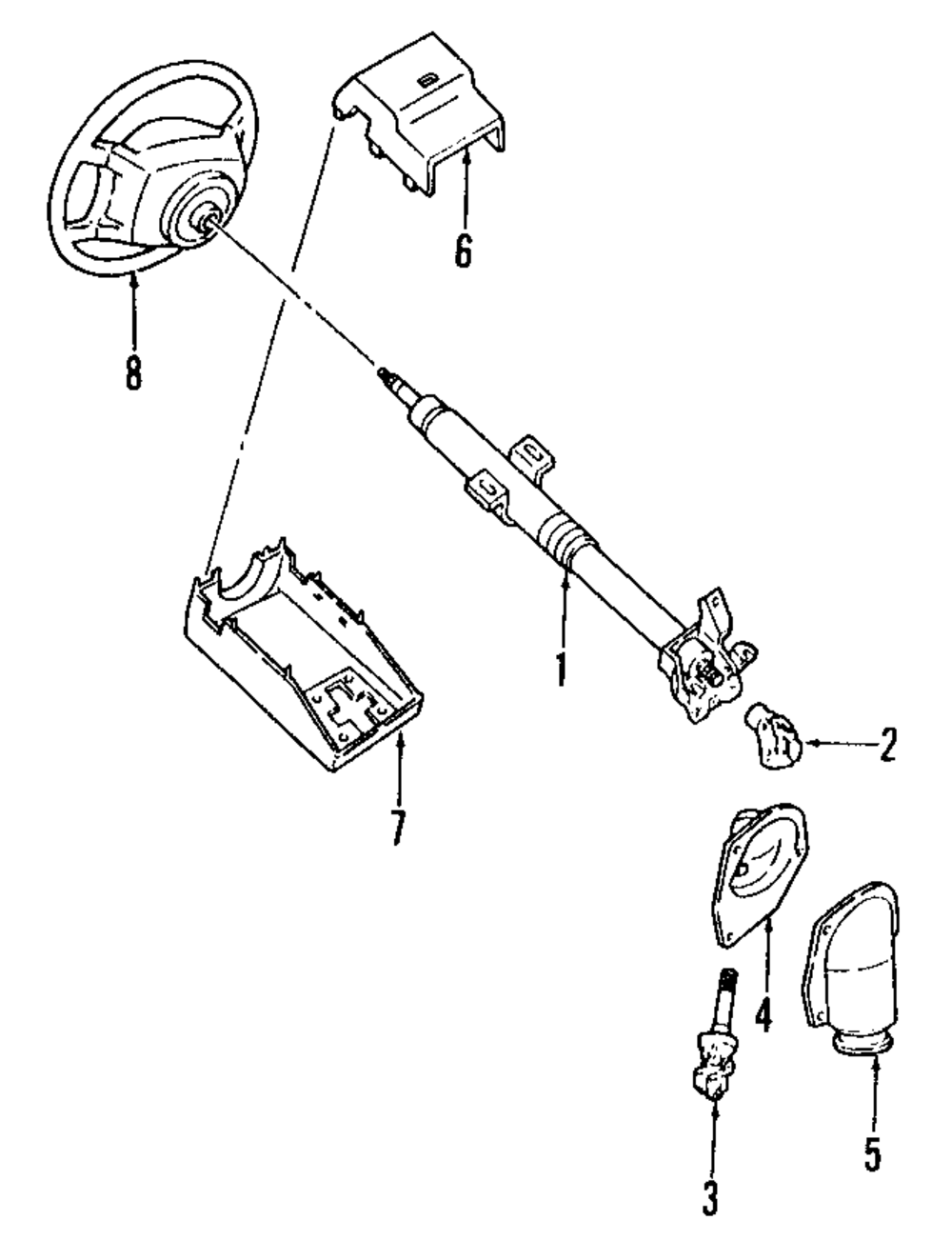 6
8
1
2
7
4
5
3