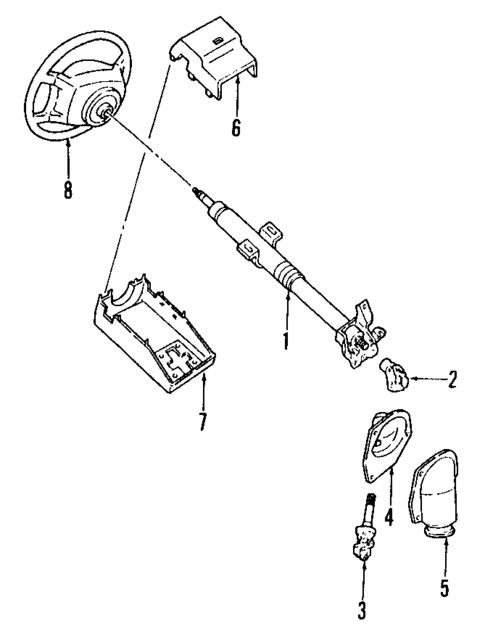 6
8
1
2
7
4
5
3