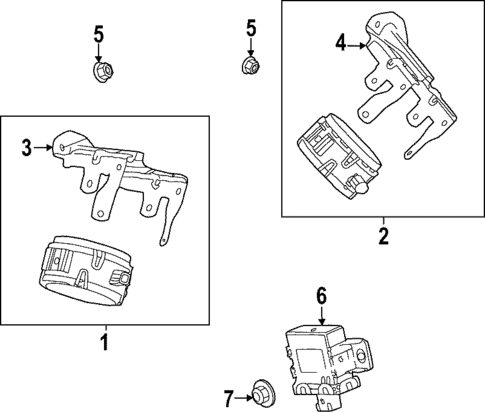 5
5
4
3
2
1
6
7