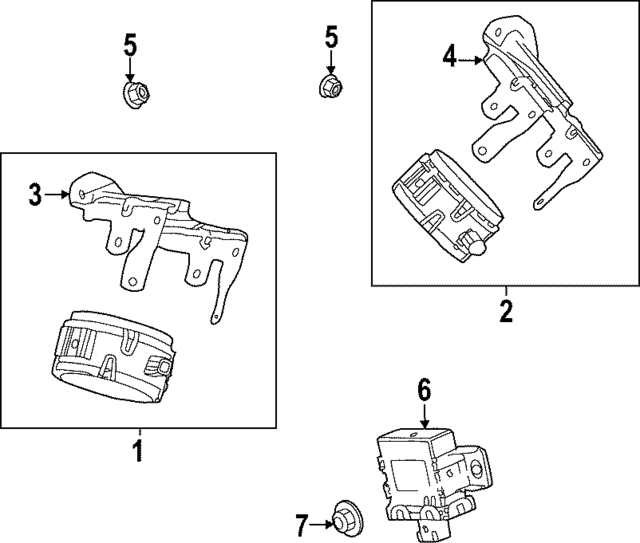 5
5
4
3
2
1
6
7