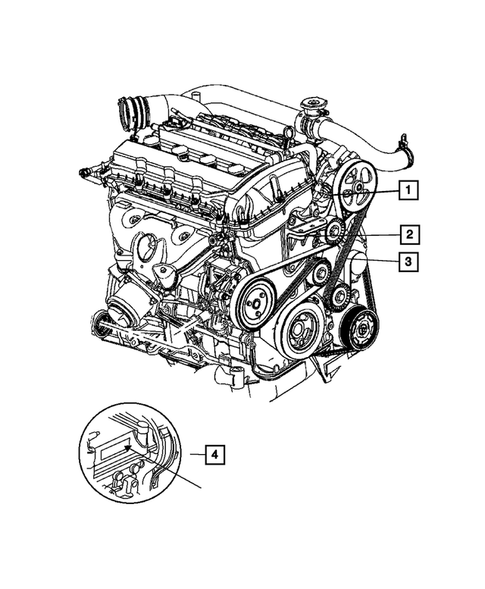 1
2
3
4