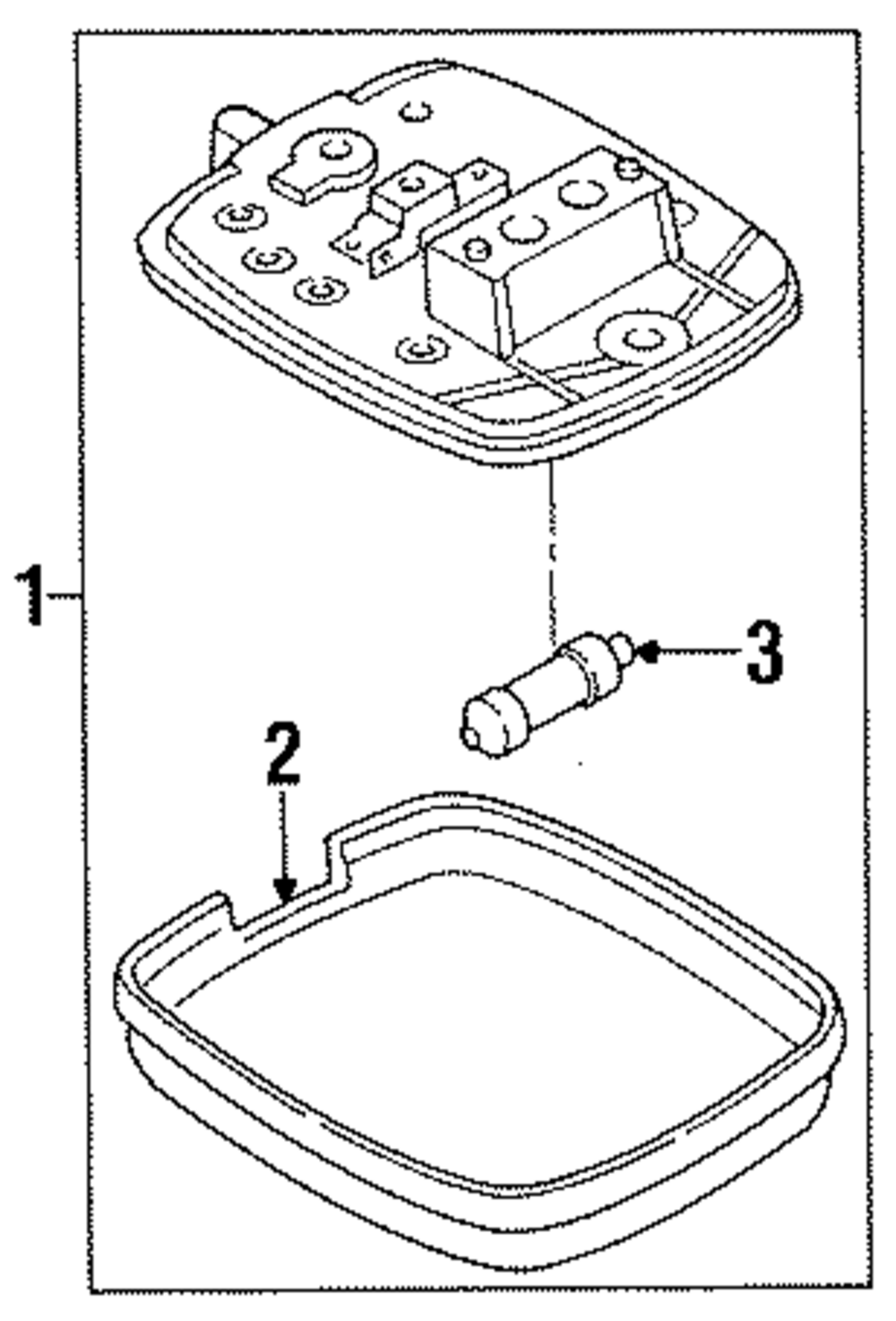 1
3
2