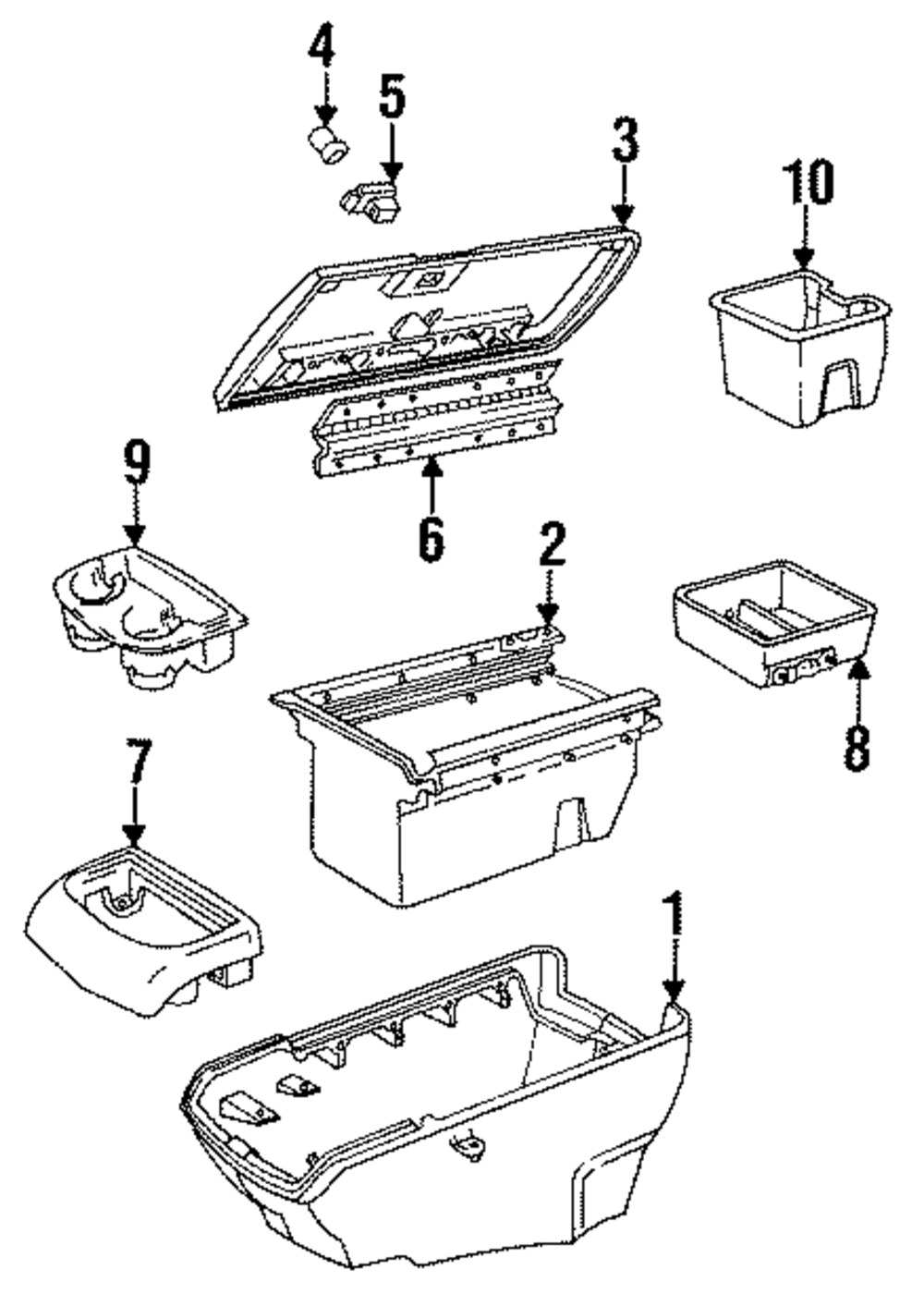 4
5
3
10
9
6
2
8
7
1