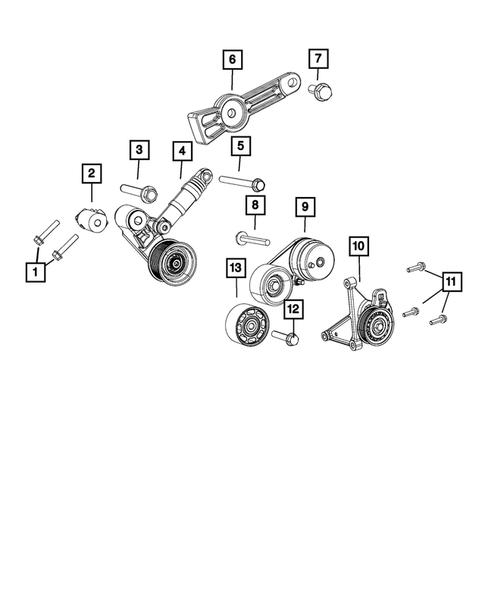 6
7
3
4
5
2
8
9
1
10
13
11
12