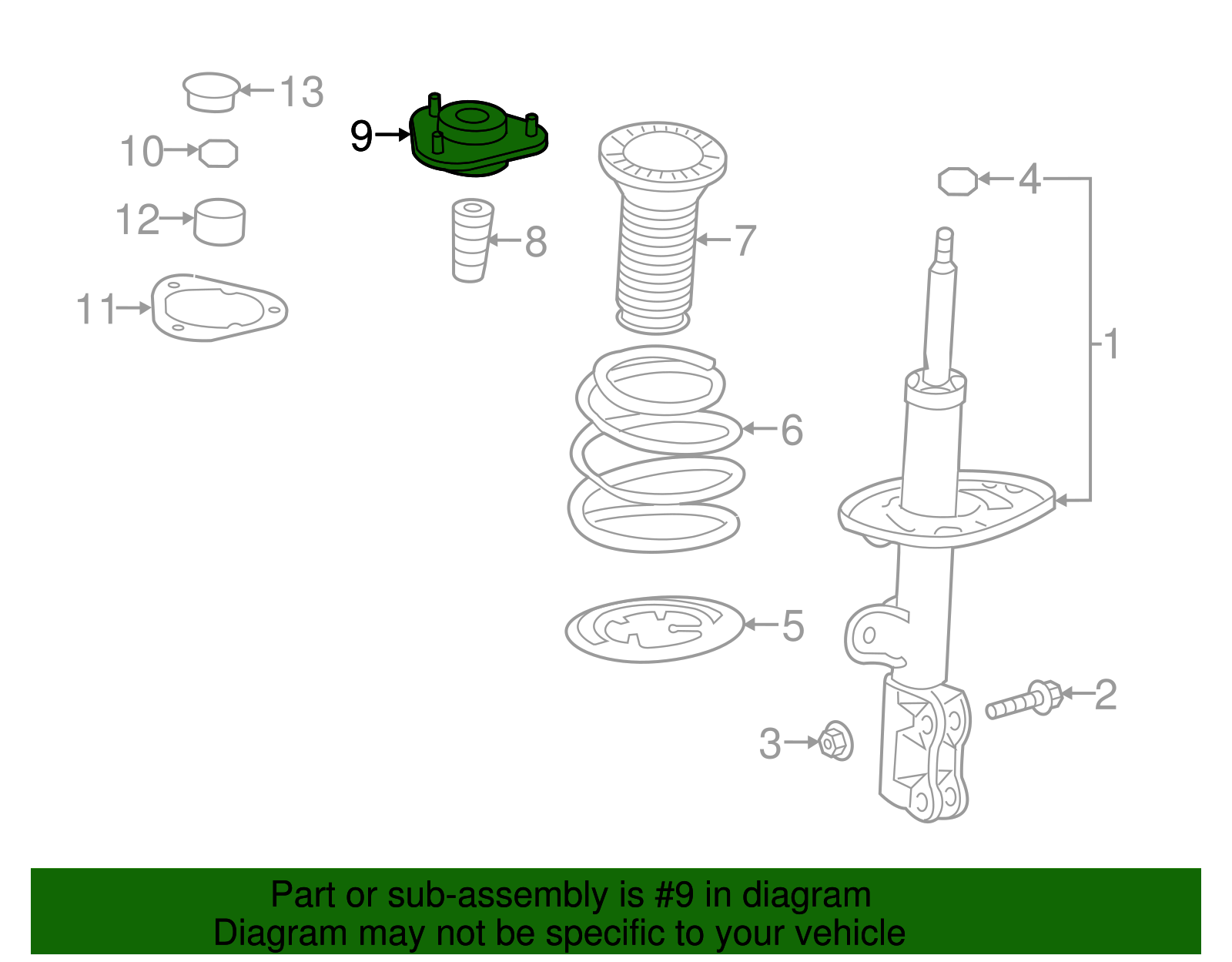 13
9
10
12
8
7
4
11
1
6
5
2
3

Part or sub-assembly is #9 in diagram
Diagram may not be specific to your vehicle