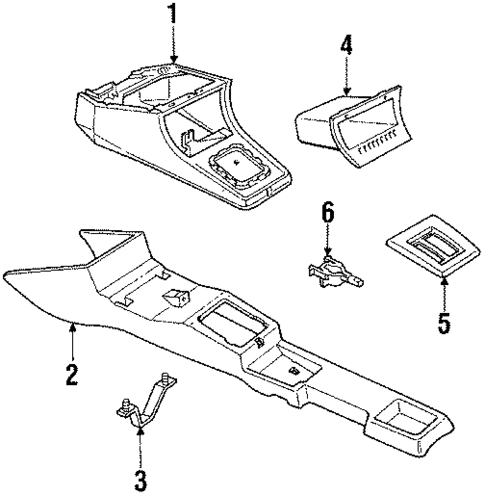 1
4
6
5
2
3