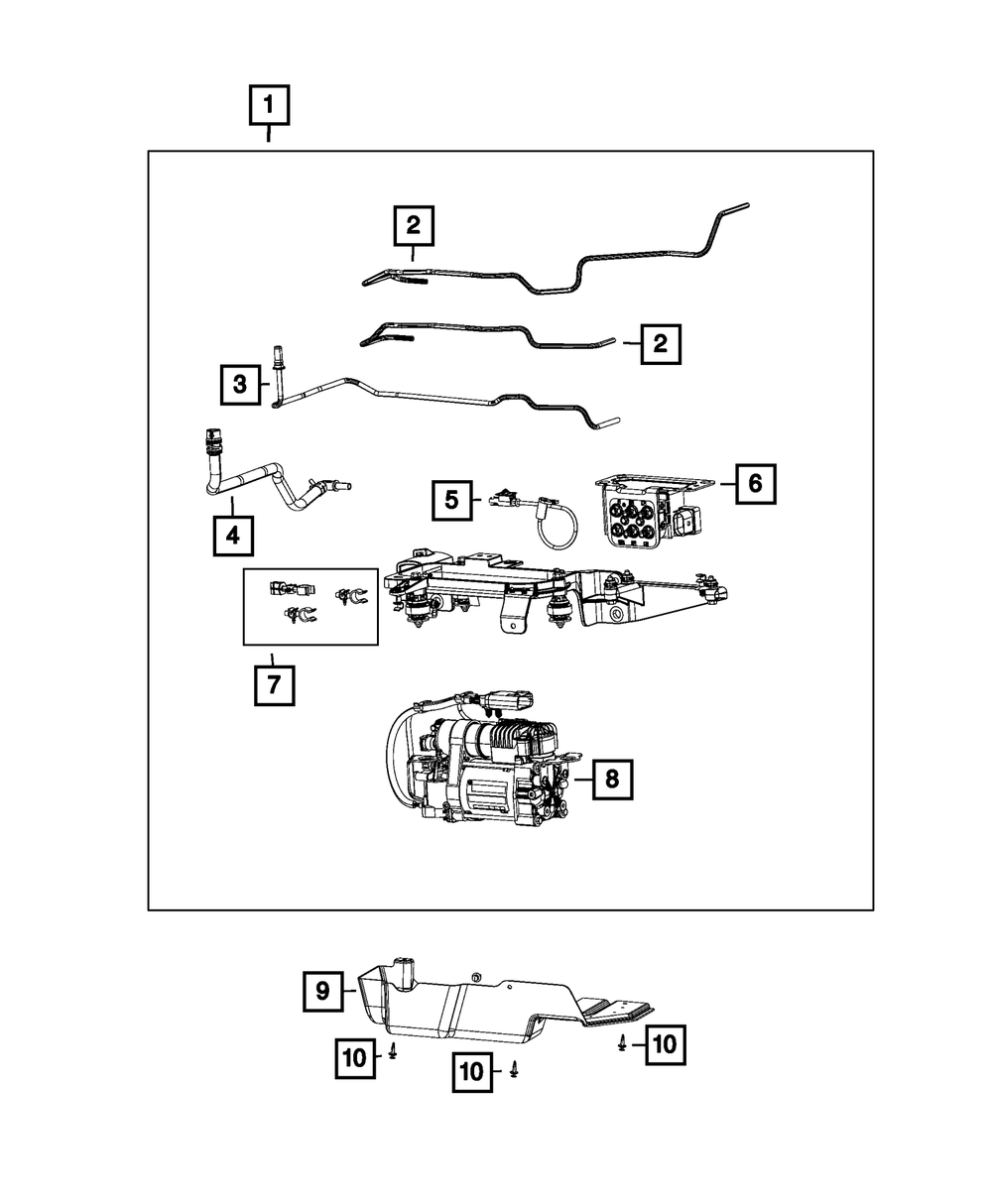 1
2
2
3
4
5
6
7
8
9
10
10
10