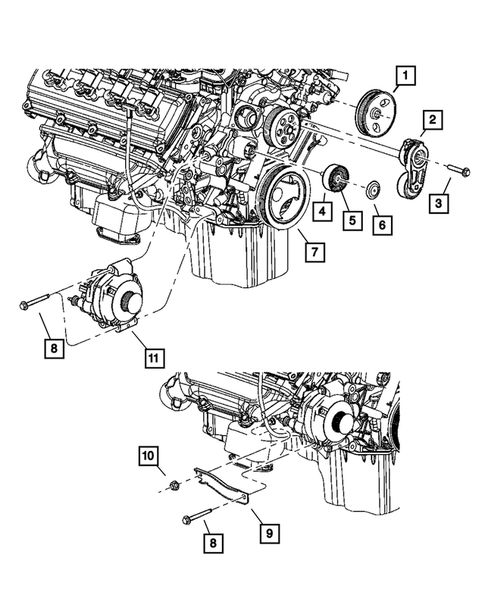 1
2
3
4
5
6
7
8
11
10
9
8