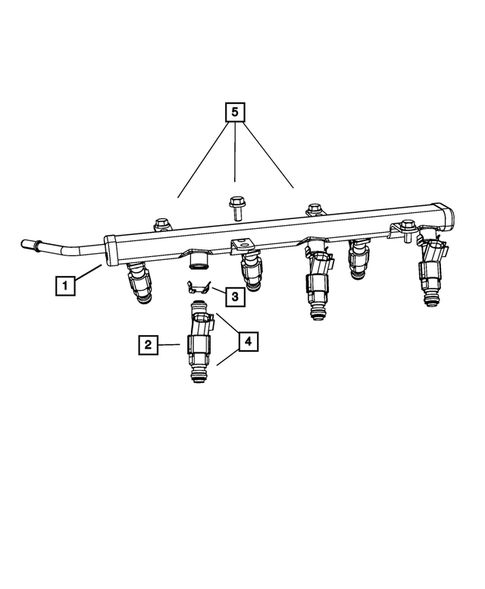 5
1
3
2
4