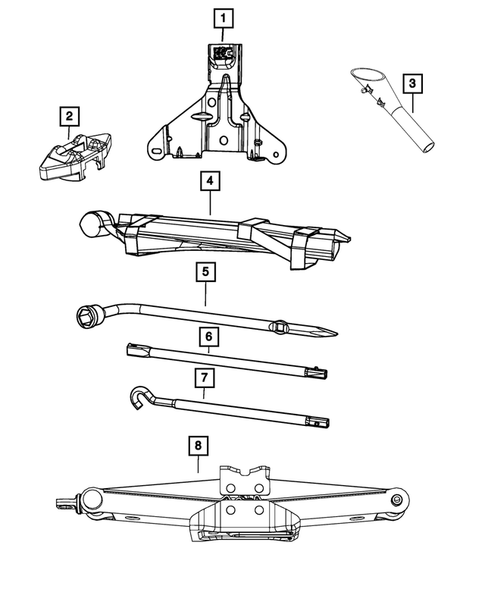 1
2
3
4
5
6
7
8