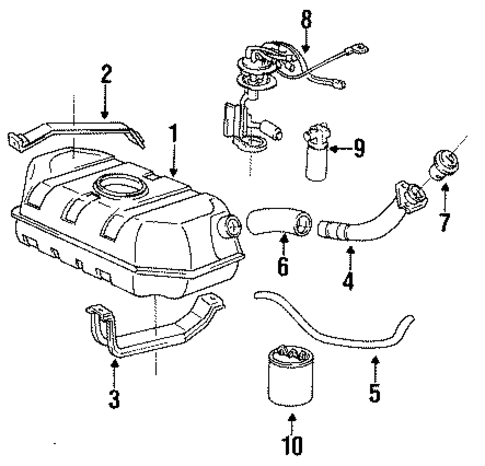 8
2
1
9
7
6
4
3
5
10