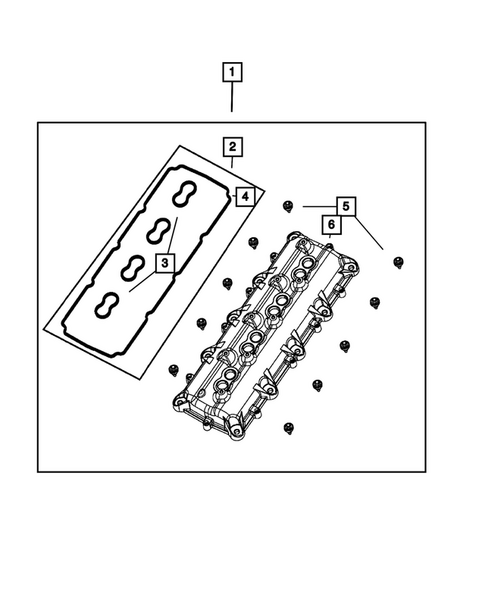 1
2
4
5
6
3