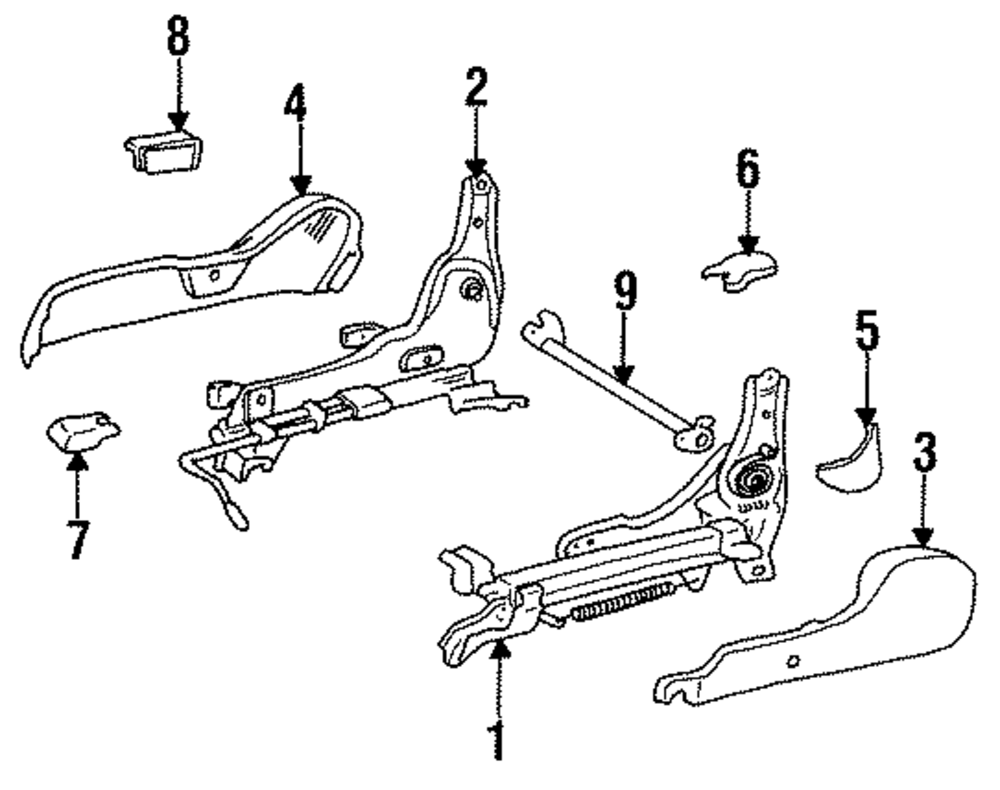 8
4
2
6
9
5
3
7
1