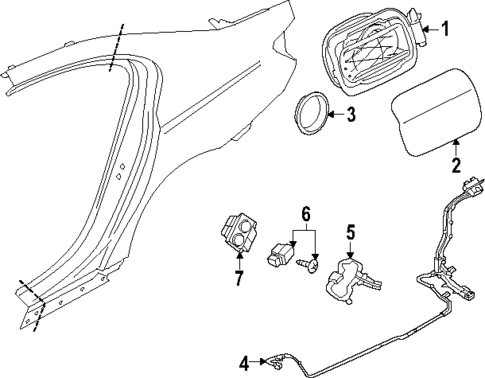 1
3
2
6
5
7
4