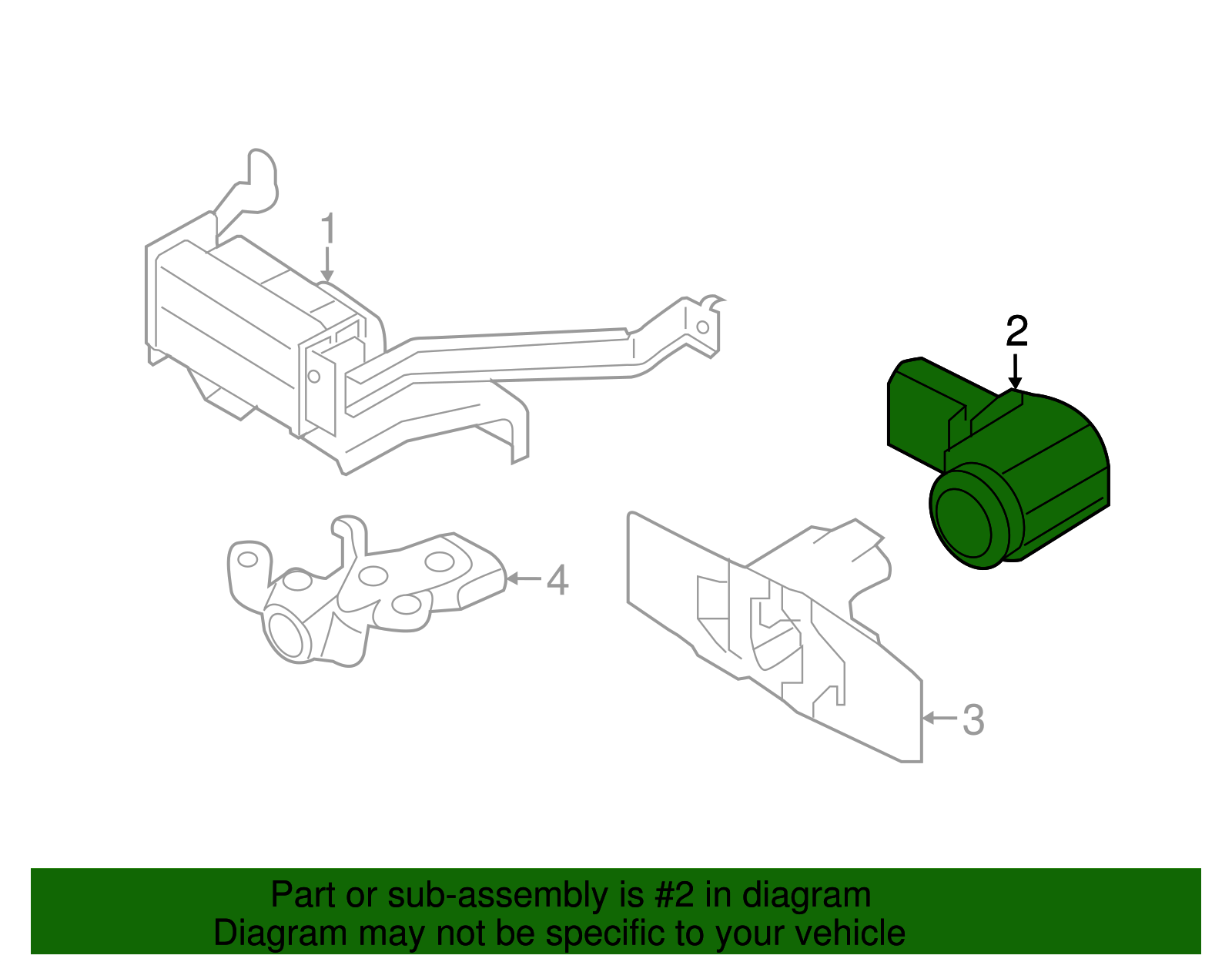 1

2

4

3

Part or sub-assembly is #2 in diagram
Diagram may not be specific to your vehicle