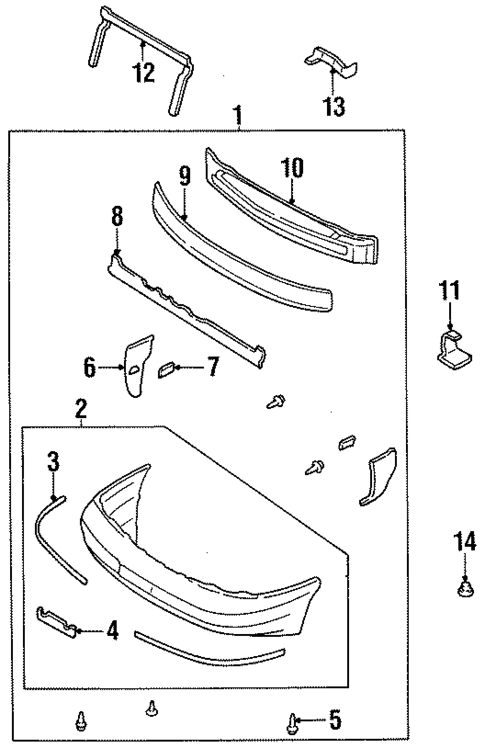 12
13
1
10
9
8
11
6
7
2
3
14
4
5