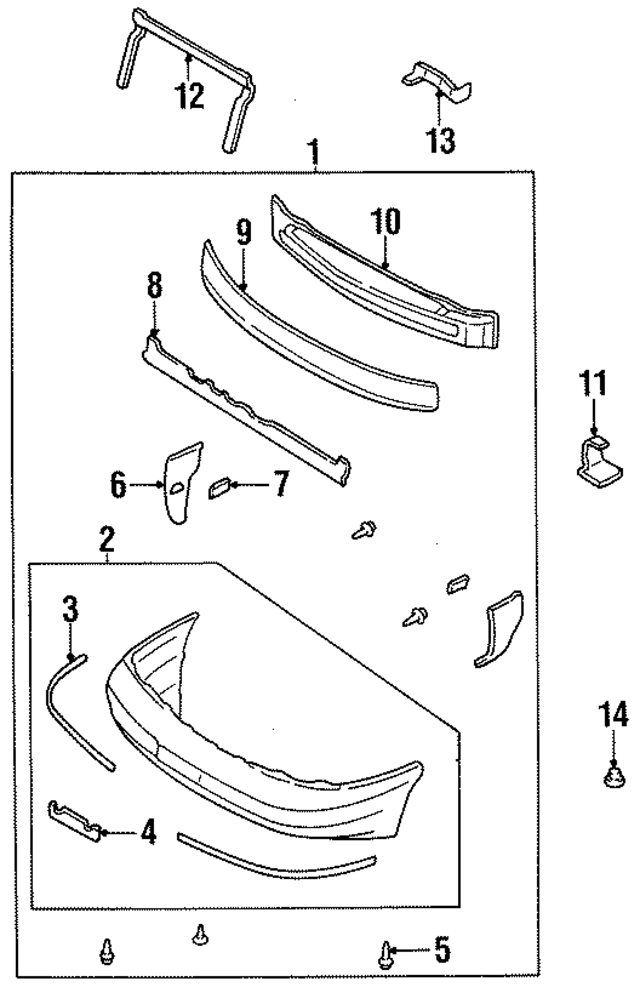 12
13
1
10
9
8
11
6
7
2
3
14
4
5