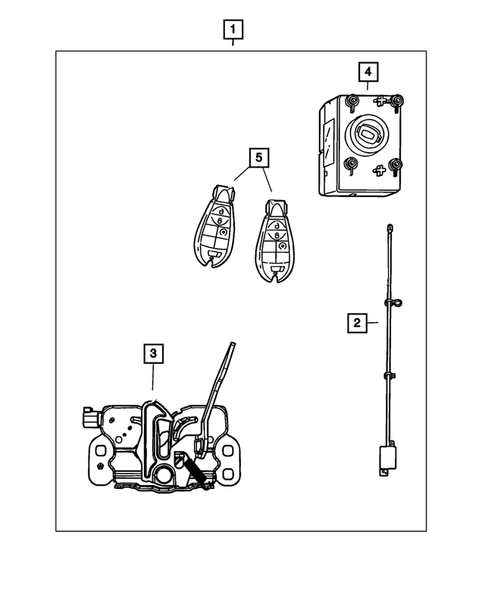 1
4
5
2
3